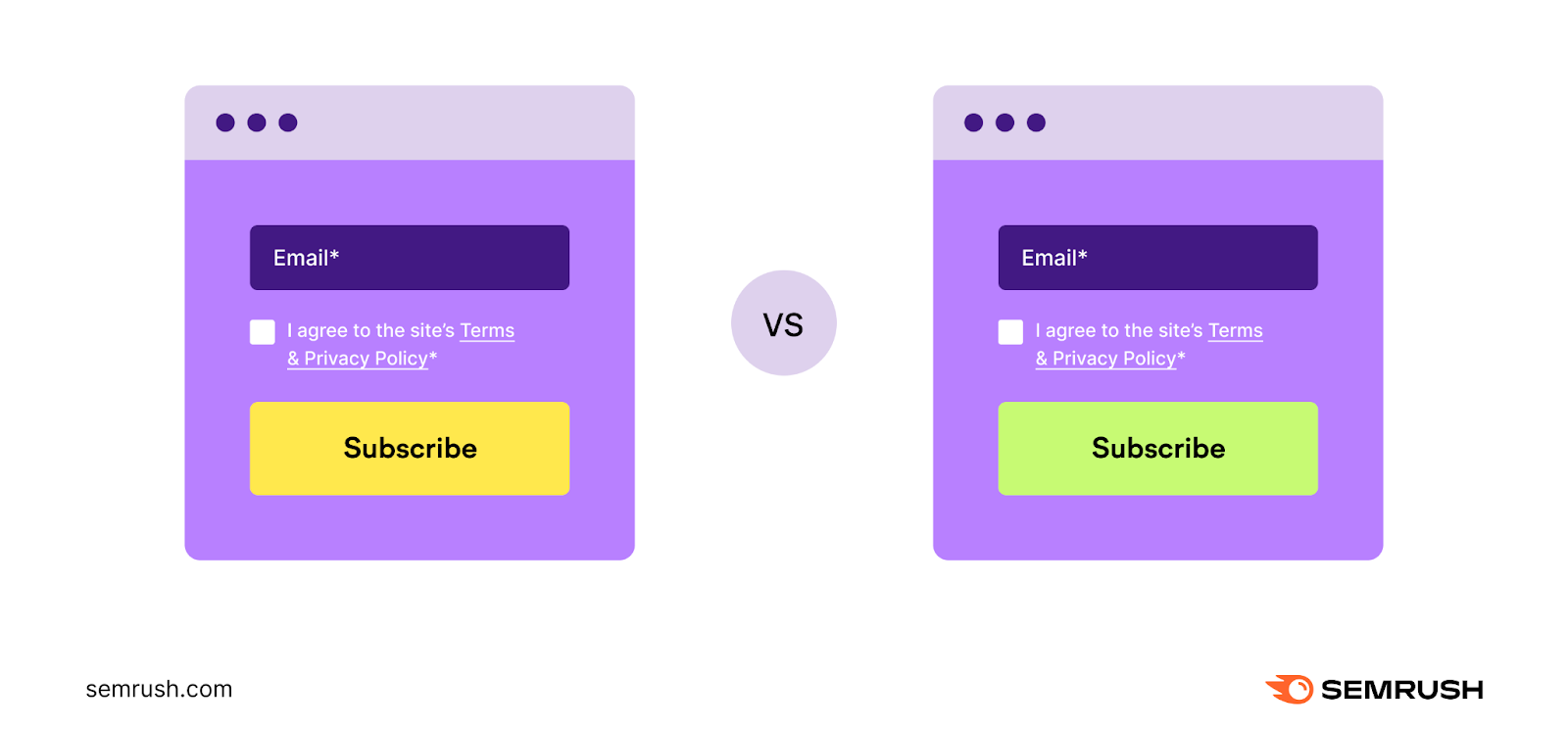 Email*

I agree to the site's Terms & Privacy Policy*

Subscribe

VS

Email*

I agree to the site's Terms & Privacy Policy*

Subscribe

semrush.com

SEMRUSH