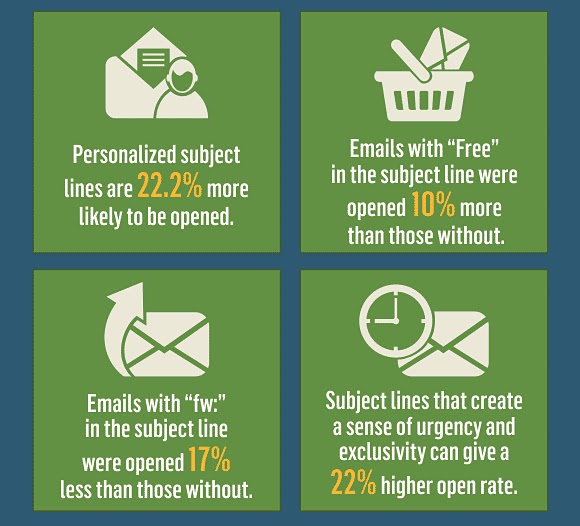 Personalized subject lines are 22.2% more likely to be opened.

Emails with “Free” in the subject line were opened 10% more than those without.

Emails with “fw:” in the subject line were opened 17% less than those without.

Subject lines that create a sense of urgency and exclusivity can give a 22% higher open rate.