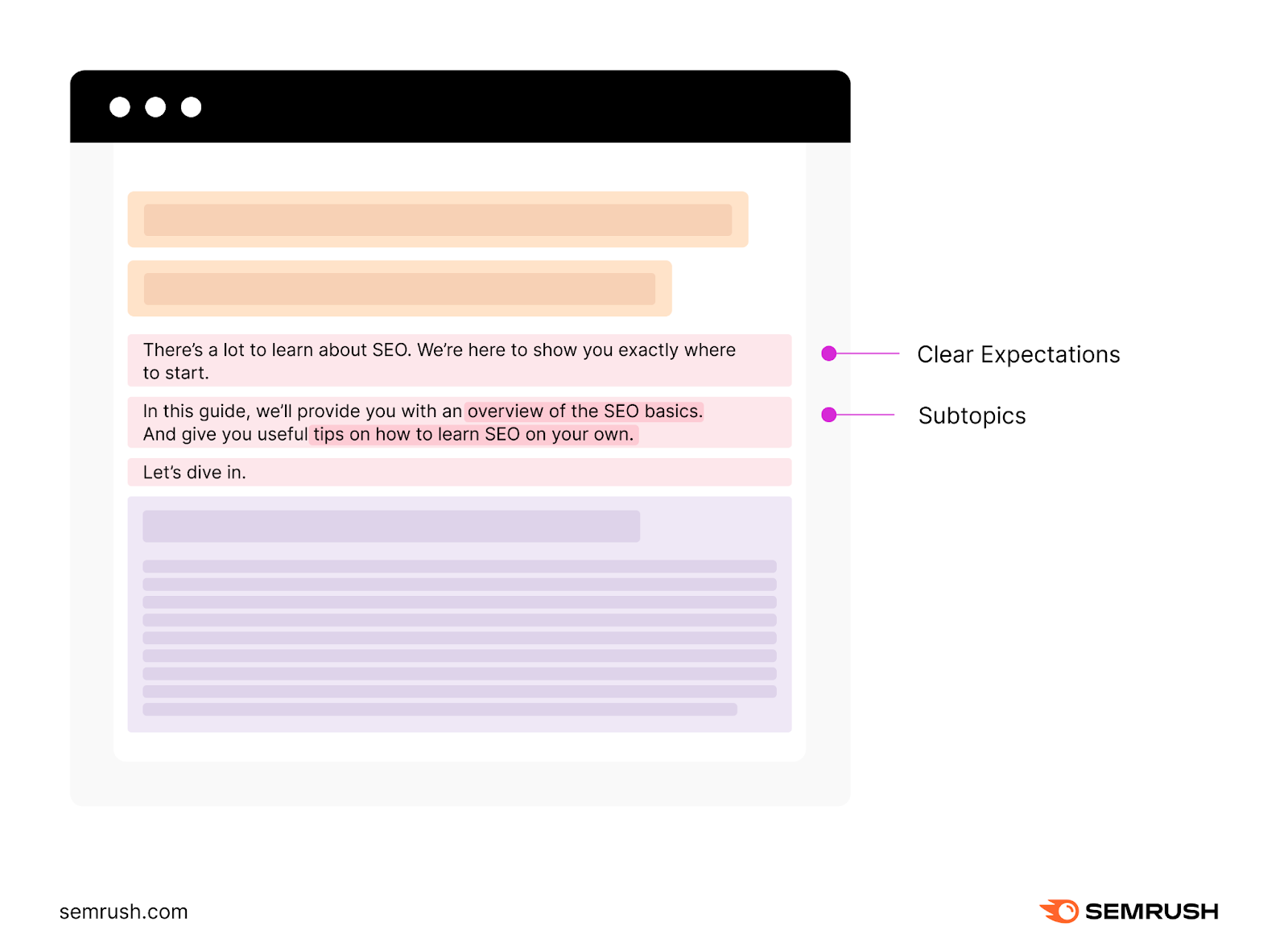 There's a lot to learn about SEO. We're here to show you exactly where to start.

In this guide, we'll provide you with an overview of the SEO basics. And give you useful tips on how to learn SEO on your own.

Let's dive in.

Clear Expectations

Subtopics

semrush.com

SEMRUSH