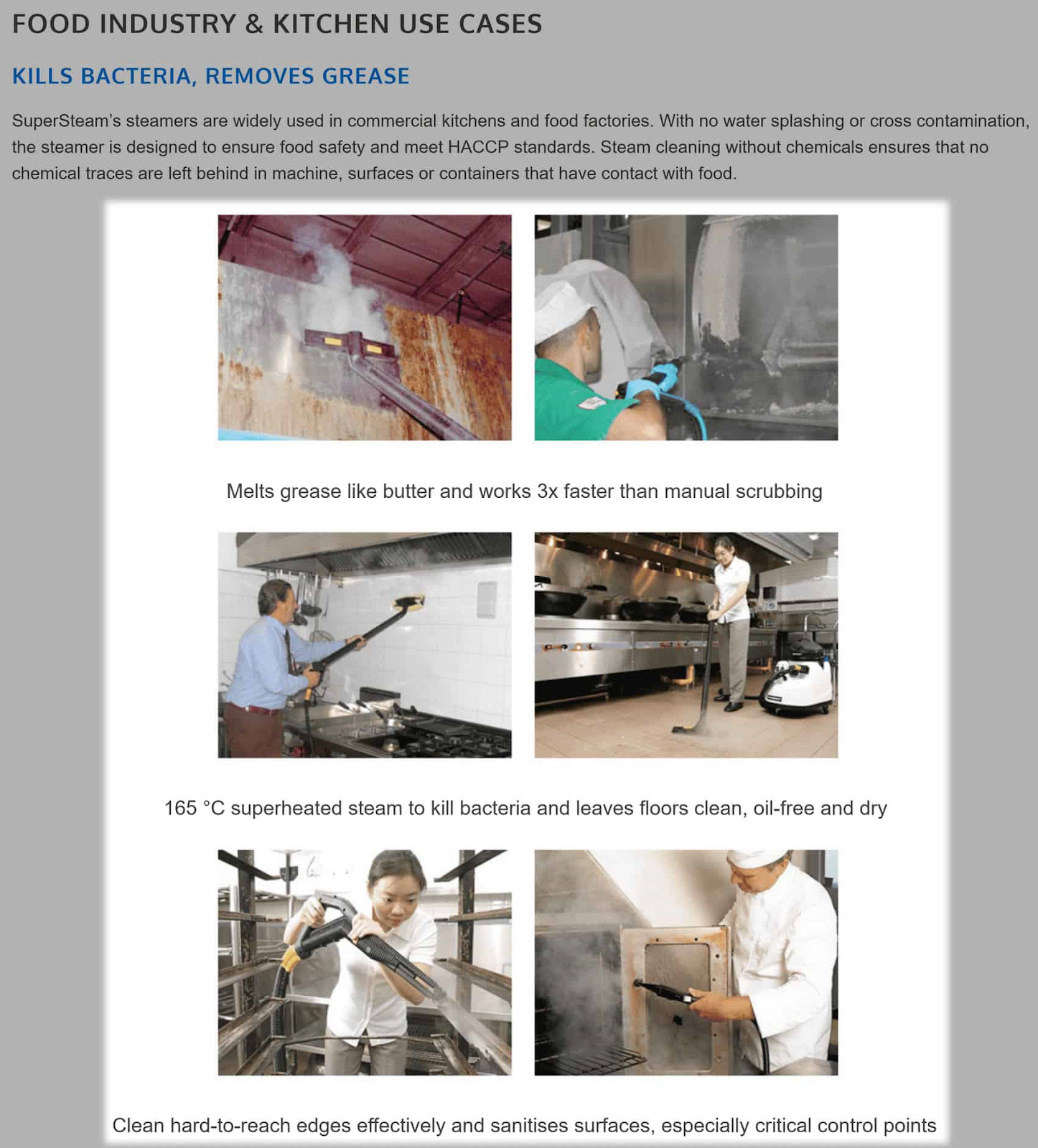 FOOD INDUSTRY & KITCHEN USE CASES

KILLS BACTERIA, REMOVES GREASE

SuperSteam's steamers are widely used in commercial kitchens and food factories. With no water splashing or cross contamination, the steamer is designed to ensure food safety and meet HACCP standards. Steam cleaning without chemicals ensures that no chemical traces are left behind in machine, surfaces or containers that have contact with food.

Melts grease like butter and works 3x faster than manual scrubbing

165 °C superheated steam to kill bacteria and leaves floors clean, oil-free and dry

Clean hard-to-reach edges effectively and sanitises surfaces, especially critical control points